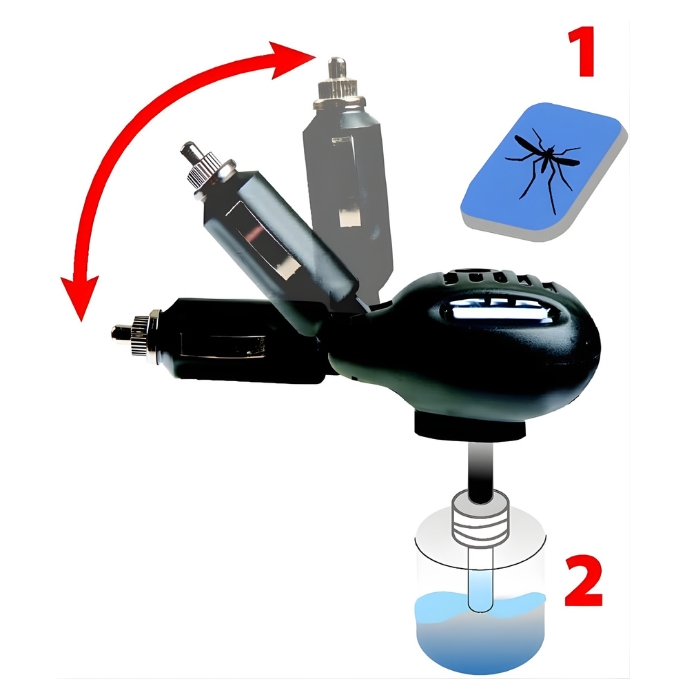 1

2