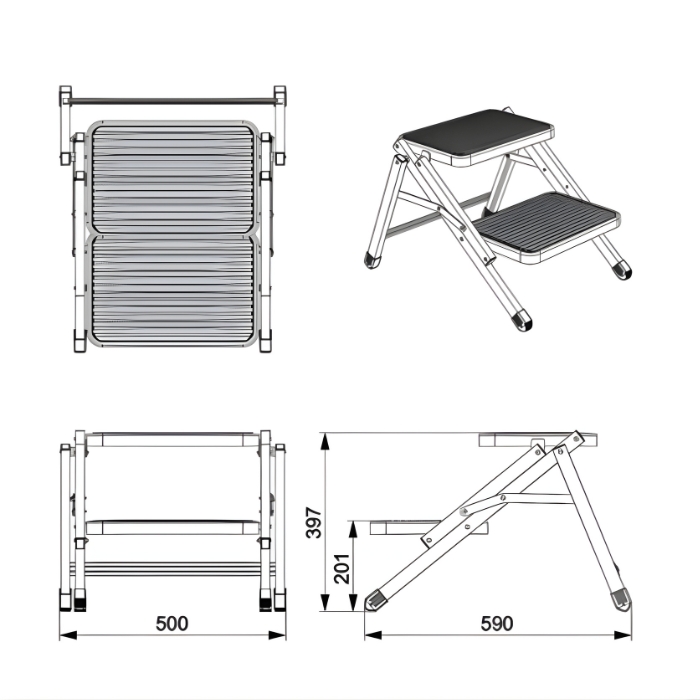 397
201
500
590