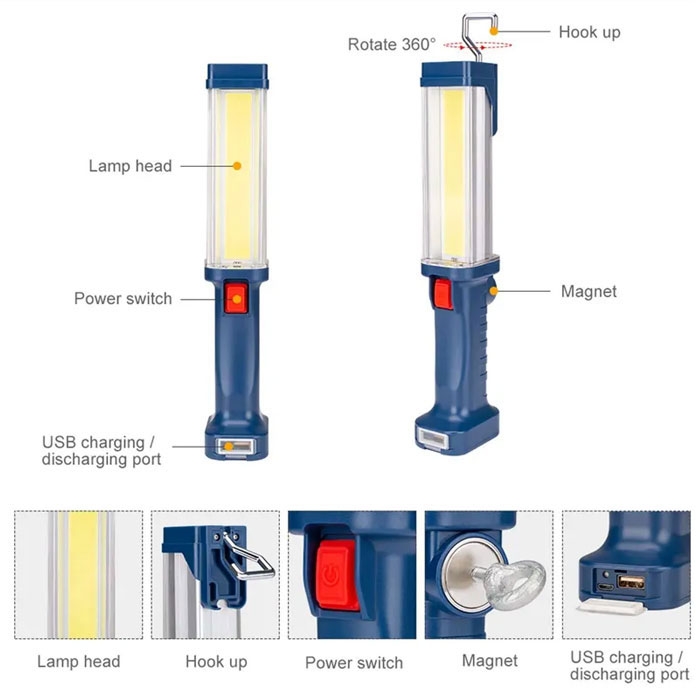 Rotate 360°

Hook up

Lamp head

Power switch

Magnet

USB charging / discharging port

Lamp head

Hook up

Power switch

Magnet

USB charging / discharging port